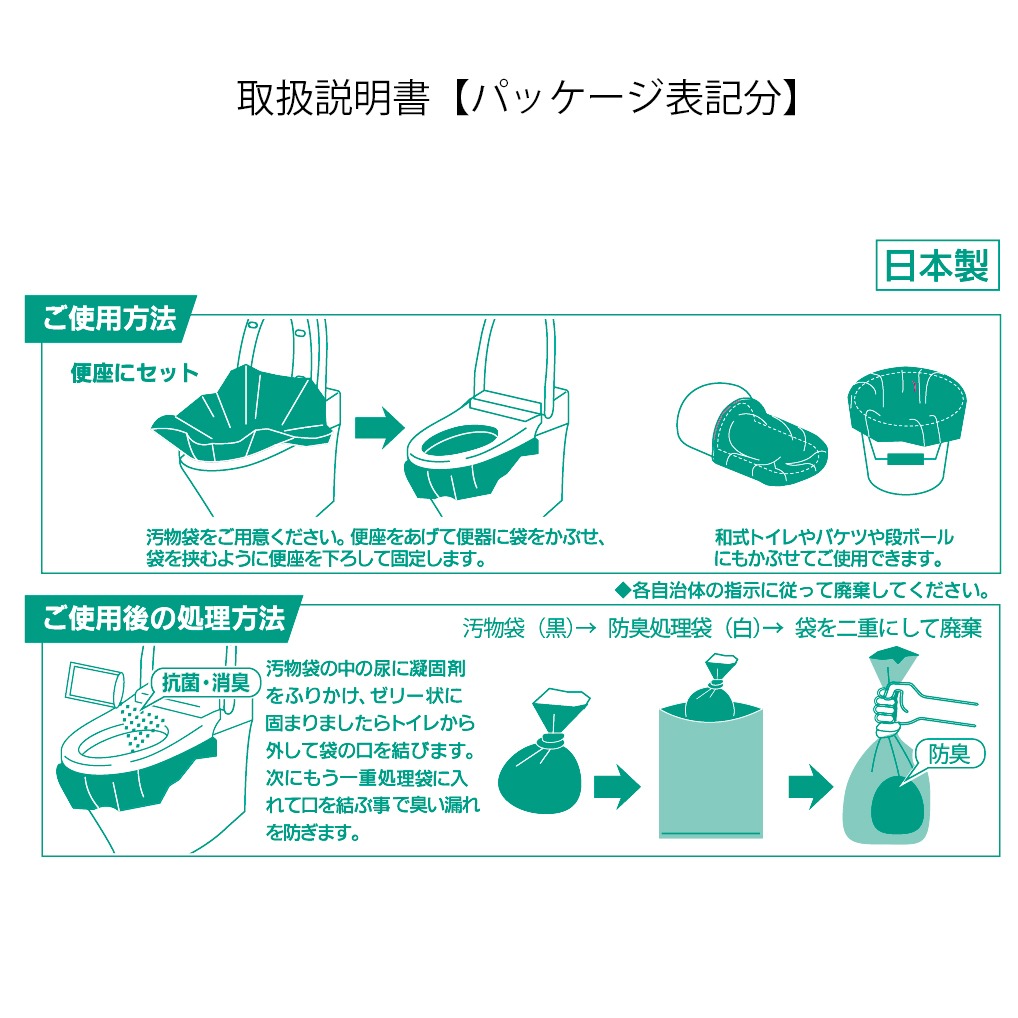 取扱説明書【パッケージ表記分】

日本製

ご使用方法

便座にセット

汚物袋をご用意ください。便座をあげて便器に袋をかぶせ、袋を挟むように便座を下ろして固定します。

和式トイレやバケツや段ボールにもかぶせてご使用できます。

◆各自治体の指示に従って廃棄してください。

ご使用後の処理方法

汚物袋（黒）→ 防臭処理袋（白）→ 袋を二重にして廃棄

抗菌・消臭

汚物袋の中の尿に凝固剤をふりかけ、ゼリー状に固まりましたらトイレから外して袋の口を結びます。次にもう一重処理袋に入れて口を結ぶ事で臭い漏れを防ぎます。

防臭